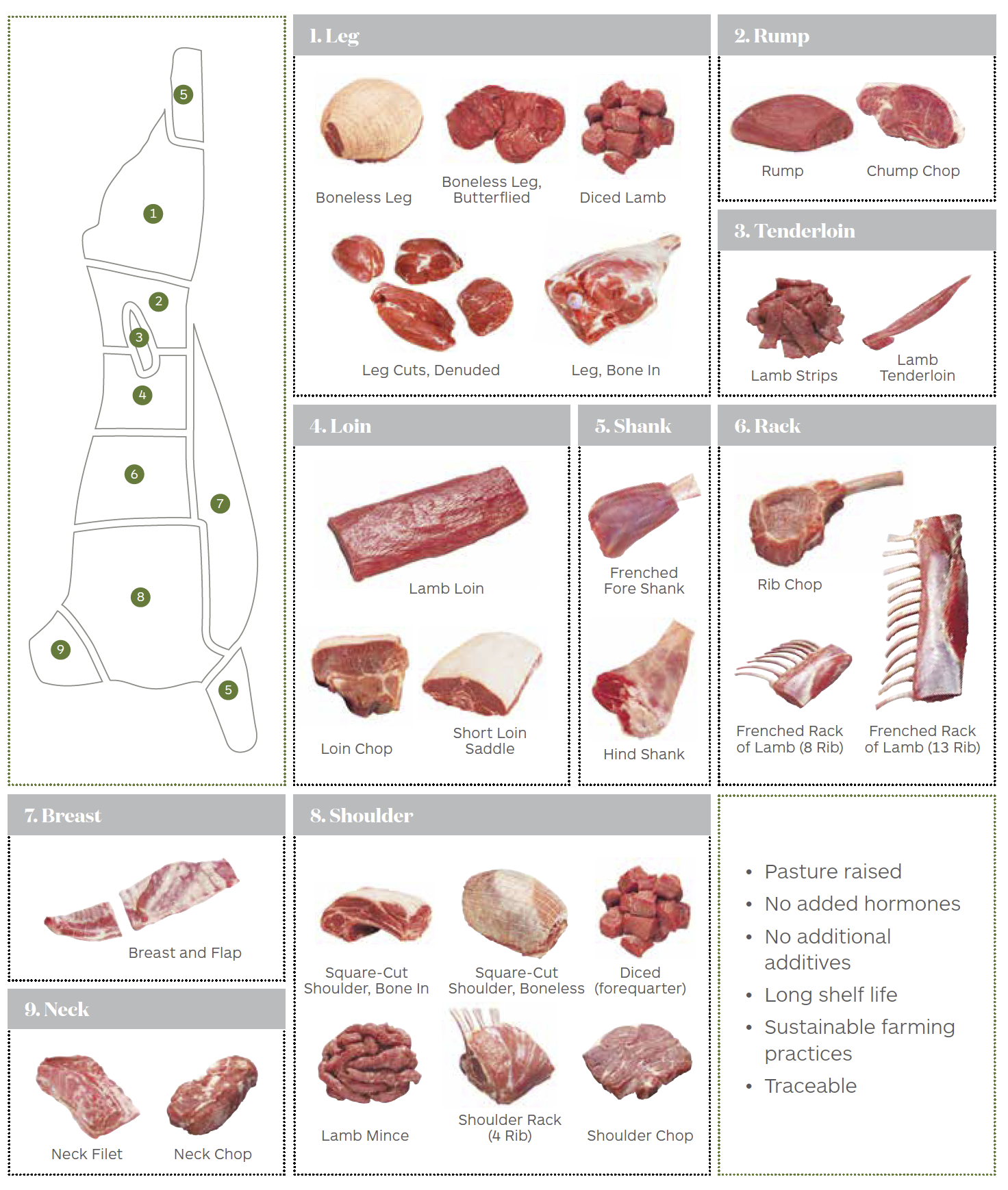 5

1

2

3

4

6

7

8

9

5

1. Leg

Boneless Leg

Boneless Leg, Butterflied

Diced Lamb

Leg Cuts, Denuded

Leg, Bone In

2. Rump

Rump

Chump Chop

3. Tenderloin

Lamb Strips

Lamb Tenderloin

4. Loin

Lamb Loin

Loin Chop

Short Loin Saddle

5. Shank

Frenched Fore Shank

Hind Shank

6. Rack

Rib Chop

Frenched Rack of Lamb (8 Rib)

Frenched Rack of Lamb (13 Rib)

7. Breast

Breast and Flap

9. Neck

Neck Filet

Neck Chop

8. Shoulder

Square-Cut Shoulder, Bone In

Square-Cut Shoulder, Boneless

Diced (forequarter)

Lamb Mince

Shoulder Rack (4 Rib)

Shoulder Chop

• Pasture raised
• No added hormones
• No additional additives
• Long shelf life
• Sustainable farming practices
• Traceable